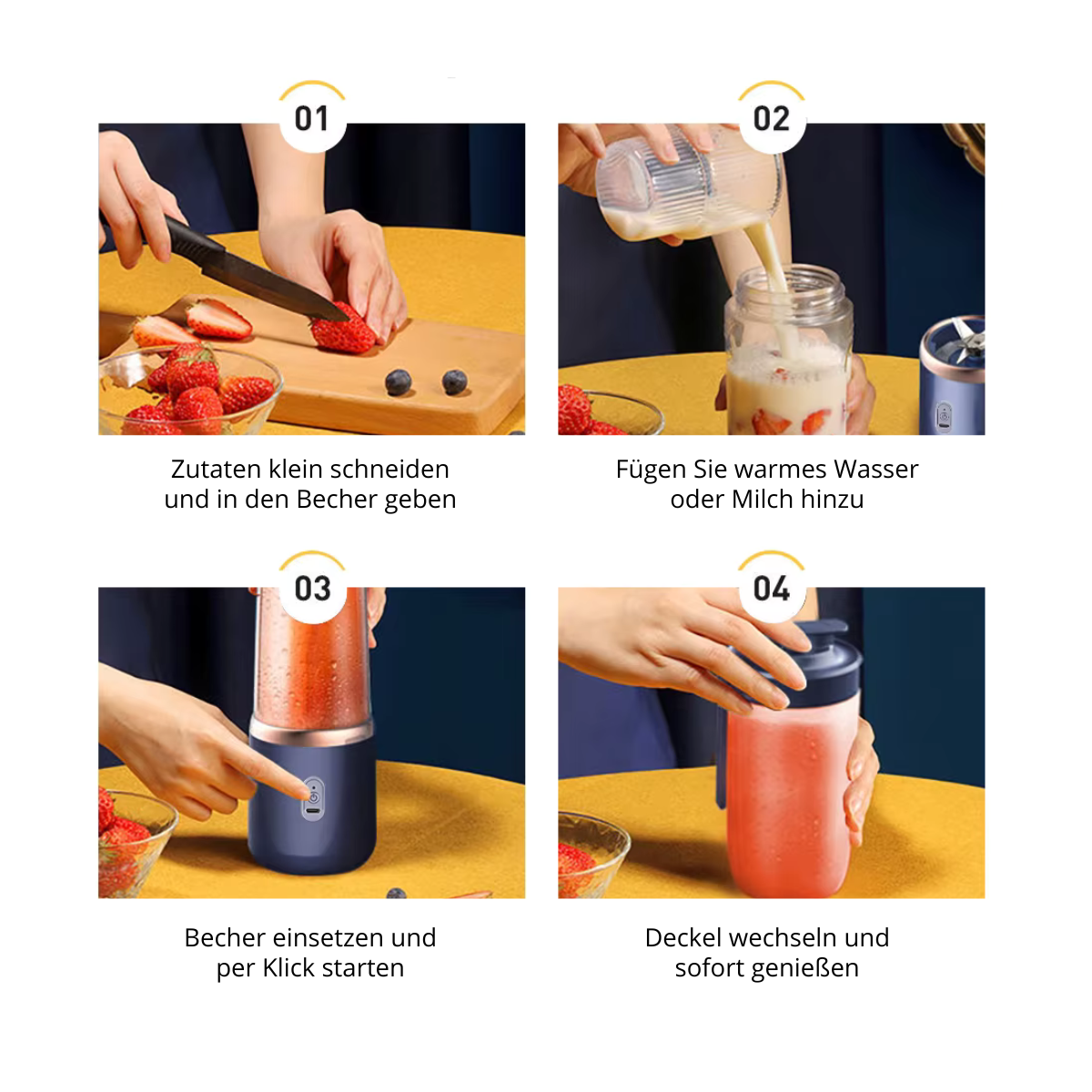 01

Zutaten klein schneiden und in den Becher geben

02

Fügen Sie warmes Wasser oder Milch hinzu

03

Becher einsetzen und per Klick starten

04

Deckel wechseln und sofort genießen